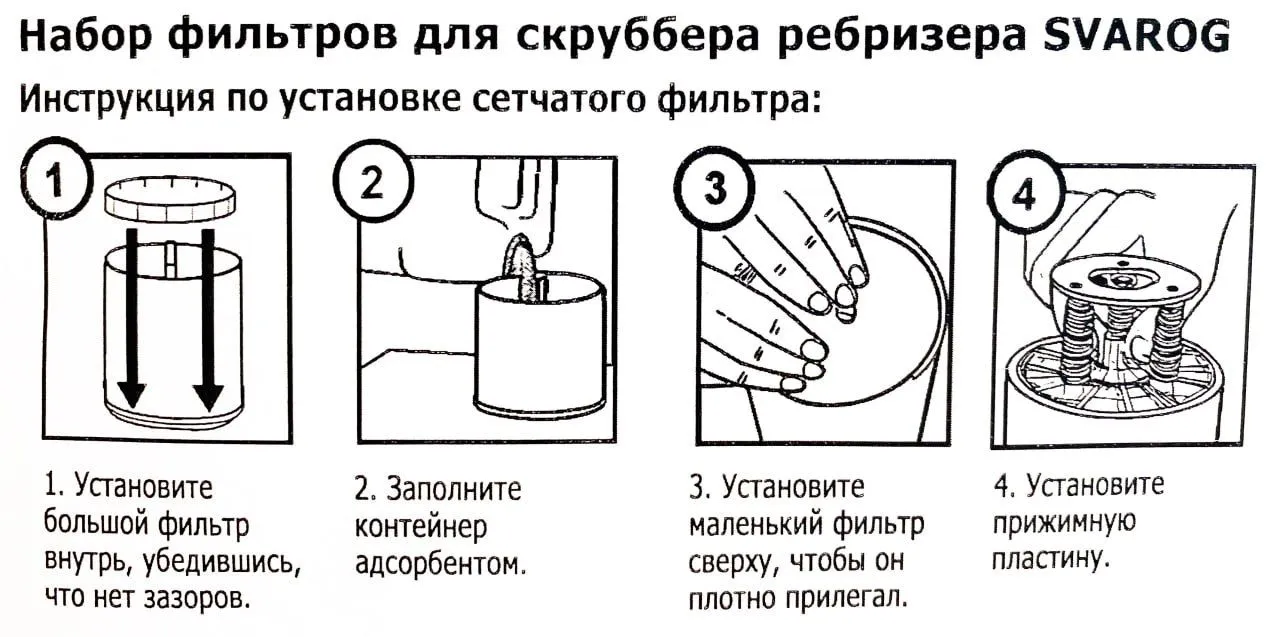 Набор фильтров для скруббера ребризера SVAROG

Инструкция по установке сетчатого фильтра:

1

2

3

4

1. Установите большой фильтр внутрь, убедившись, что нет зазоров.

2. Заполните контейнер адсорбентом.

3. Установите маленький фильтр сверху, чтобы он плотно прилегал.

4. Установите прижимную пластину.