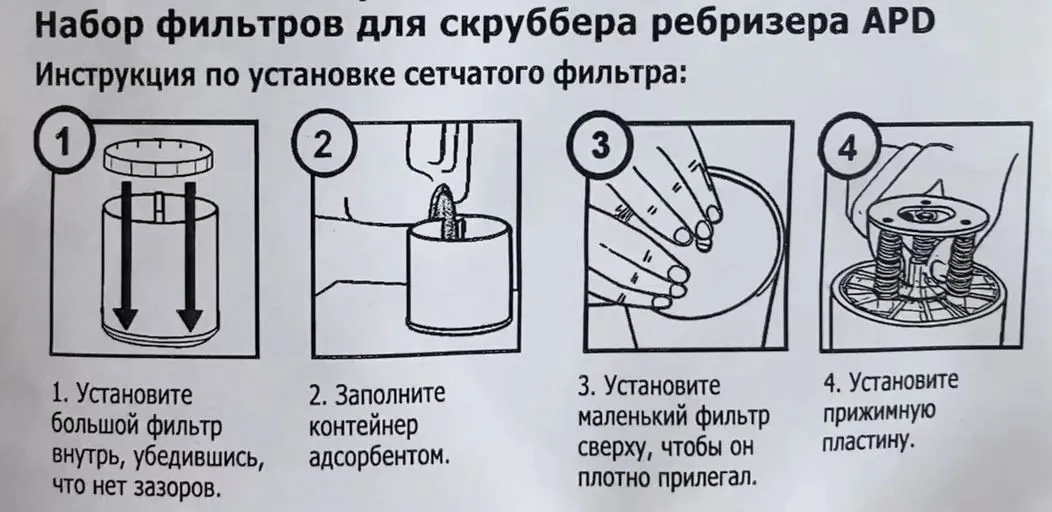 Набор фильтров для скруббера ребризера APD

Инструкция по установке сетчатого фильтра:

1

2

3

4

1. Установите большой фильтр внутрь, убедившись, что нет зазоров.

2. Заполните контейнер адсорбентом.

3. Установите маленький фильтр сверху, чтобы он плотно прилегал.

4. Установите прижимную пластину.